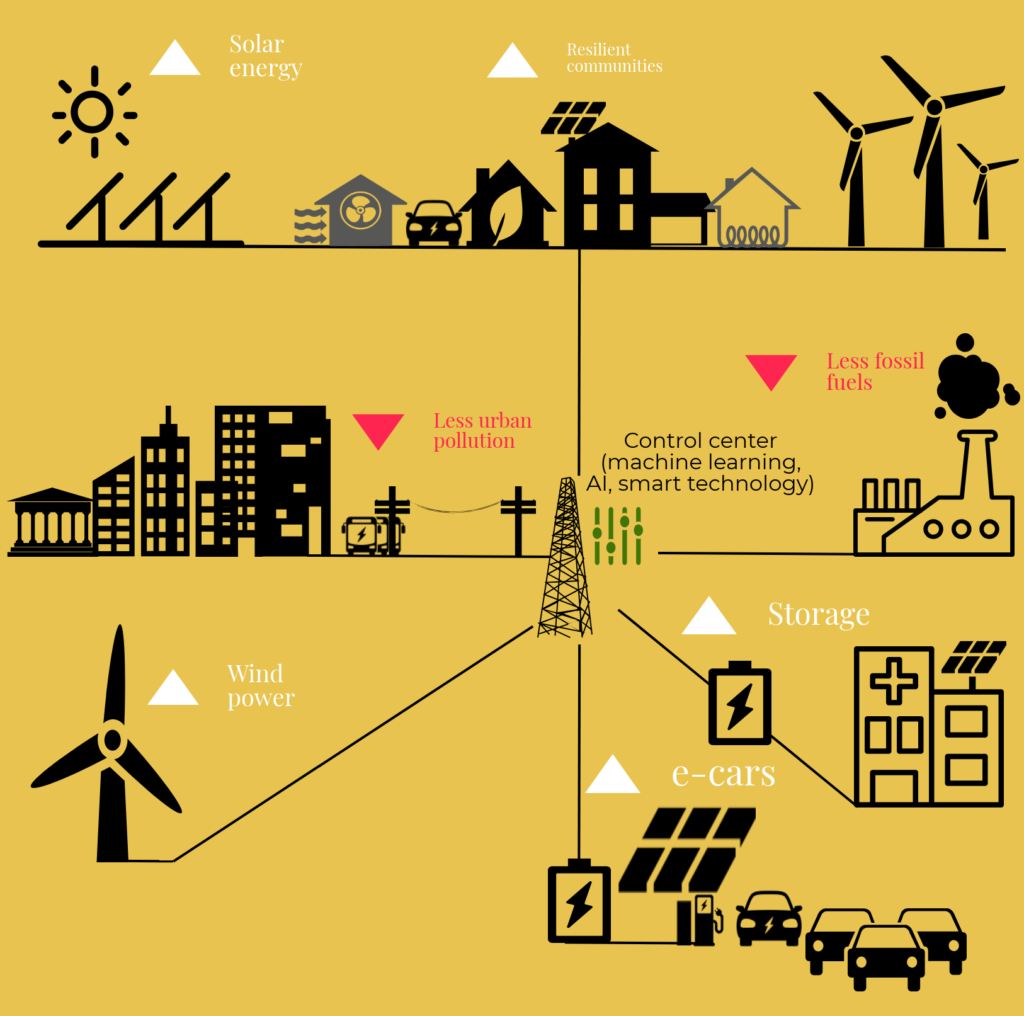 Solar energy

Resilient communities

Less fossil fuels

Less urban pollution

Control center (machine learning, AI, smart technology)

Storage

Wind power

e-cars